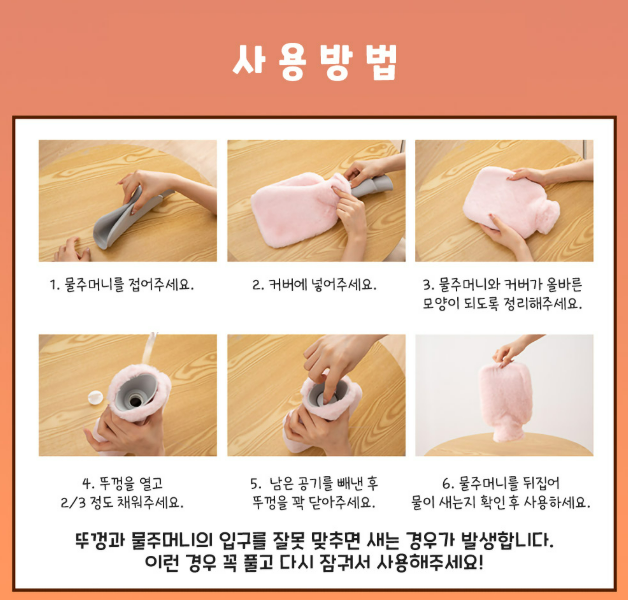 사용방법

1. 물주머니를 접어주세요.

2. 커버에 넣어주세요.

3. 물주머니와 커버가 올바른 모양이 되도록 정리해주세요.

4. 뚜껑을 열고 2/3 정도 채워주세요.

5. 남은 공기를 빼낸 후 뚜껑을 꽉 닫아주세요.

6. 물주머니를 뒤집어 물이 새는지 확인 후 사용하세요.

뚜껑과 물주머니의 입구를 잘못 맞추면 새는 경우가 발생합니다. 이런 경우 꼭 풀고 다시 잠궈서 사용해주세요!