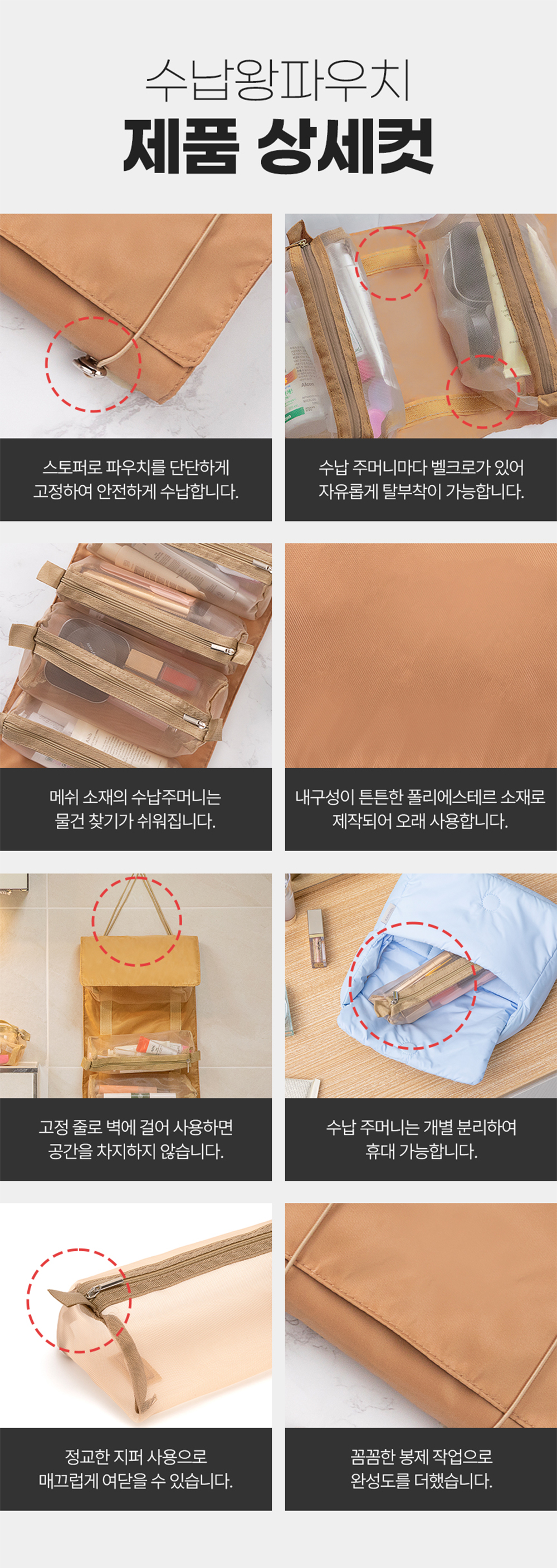 수납왕파우치
제품 상세컷

스토퍼로 파우치를 단단하게 고정하여 안전하게 수납합니다.

수납 주머니마다 벨크로가 있어 자유롭게 탈부착이 가능합니다.

메쉬 소재의 수납주머니는 물건 찾기가 쉬워집니다.

내구성이 튼튼한 폴리에스테르 소재로 제작되어 오래 사용합니다.

고정 줄로 벽에 걸어 사용하면 공간을 차지하지 않습니다.

수납 주머니는 개별 분리하여 휴대 가능합니다.

정교한 지퍼 사용으로 매끄럽게 여닫을 수 있습니다.

꼼꼼한 봉제 작업으로 완성도를 더했습니다.