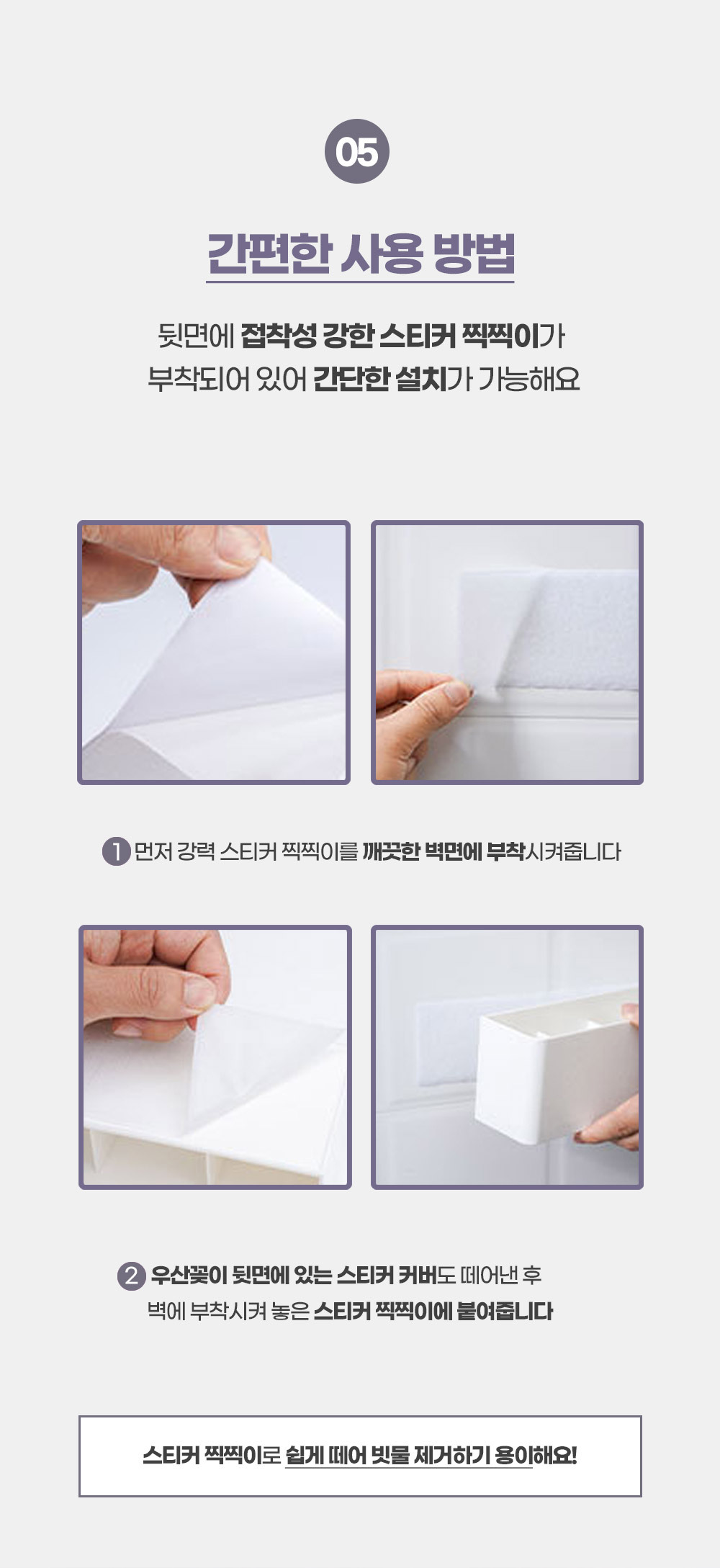 05

간편한 사용 방법

뒷면에 접착성 강한 스티커 찍찍이가
부착되어 있어 간단한 설치가 가능해요

1 먼저 강력 스티커 찍찍이를 깨끗한 벽면에 부착시켜줍니다

2 우산꽂이 뒷면에 있는 스티커 커버도 떼어낸 후
벽에 부착시켜 놓은 스티커 찍찍이에 붙여줍니다

스티커 찍찍이로 쉽게 떼어 빗물 제거하기 용이해요!