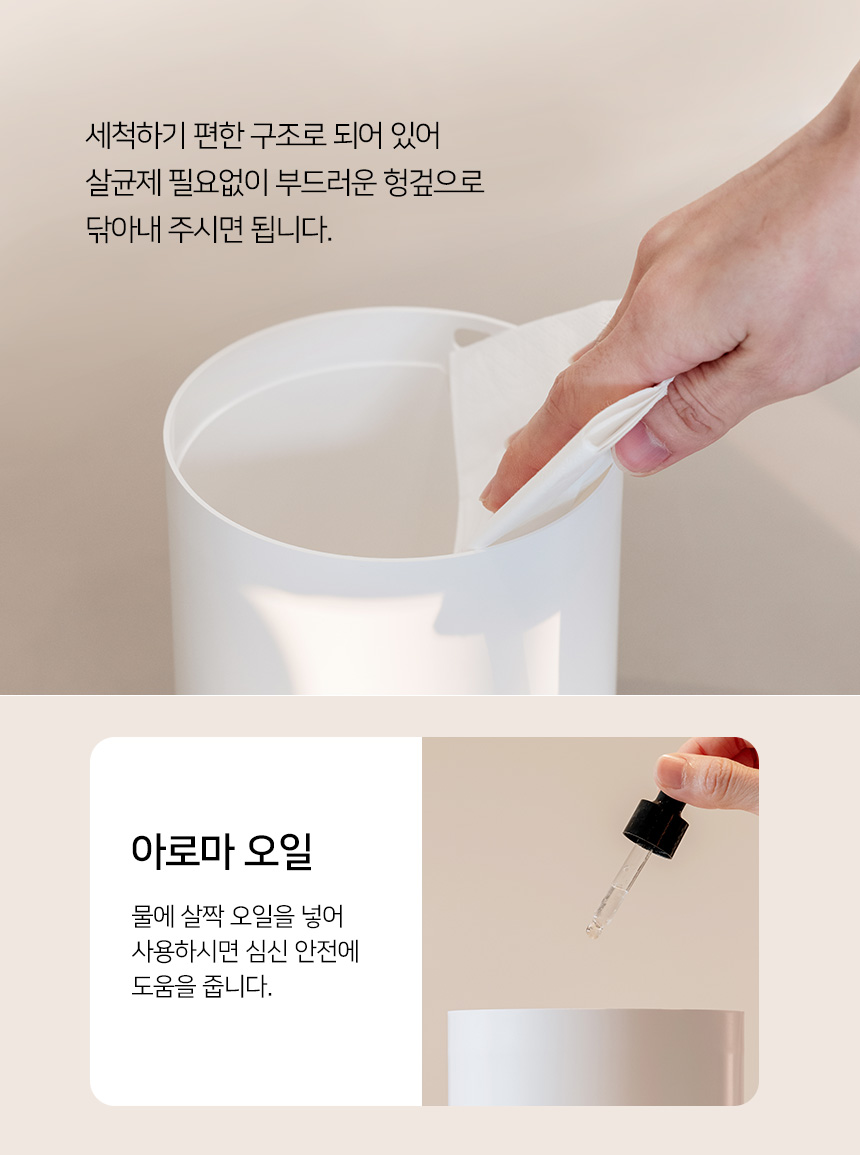 세척하기 편한 구조로 되어 있어
살균제 필요없이 부드러운 헝겊으로
닦아내 주시면 됩니다.

아로마 오일

물에 살짝 오일을 넣어
사용하시면 심신 안전에
도움을 줍니다.