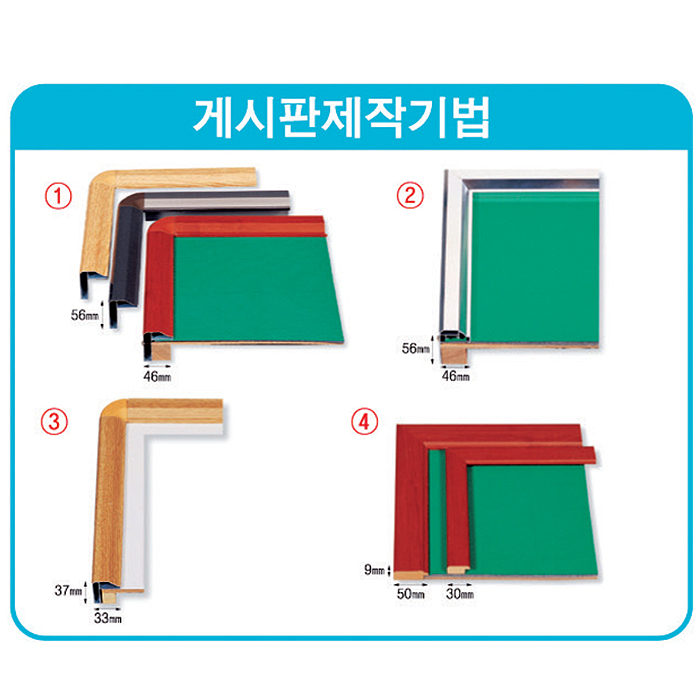 게시판제작기법

①

56mm

46mm

②

56mm

46mm

③

37mm

33mm

④

9mm

50mm

30mm