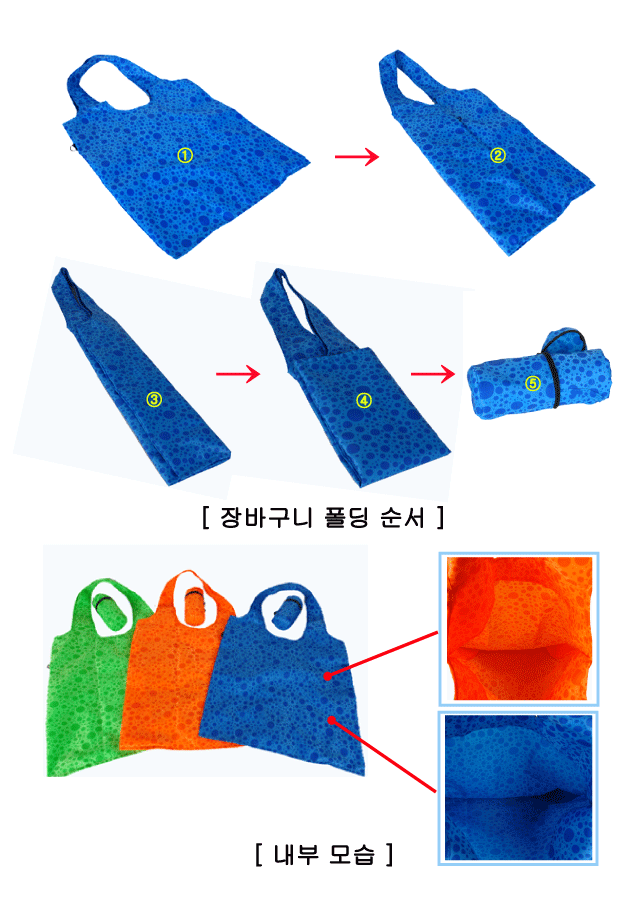 ①

②

③

④

⑤

[ 장바구니 폴딩 순서 ]

[ 내부 모습 ]